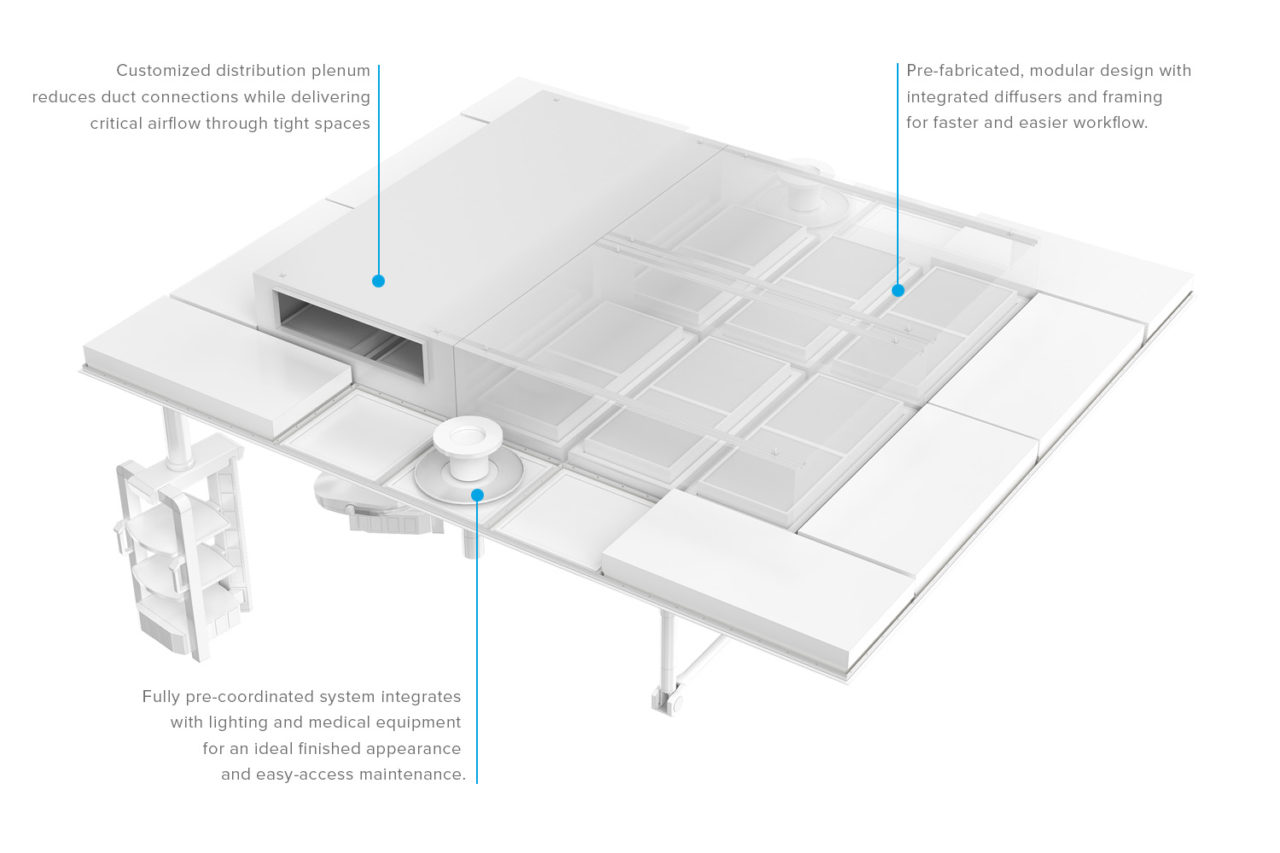 Customized distribution plenum reduces duct connections while delivering critical airflow through tight spaces

Pre-fabricated, modular design with integrated diffusers and framing for faster and easier workflow.

Fully pre-coordinated system integrates with lighting and medical equipment for an ideal finished appearance and easy-access maintenance.